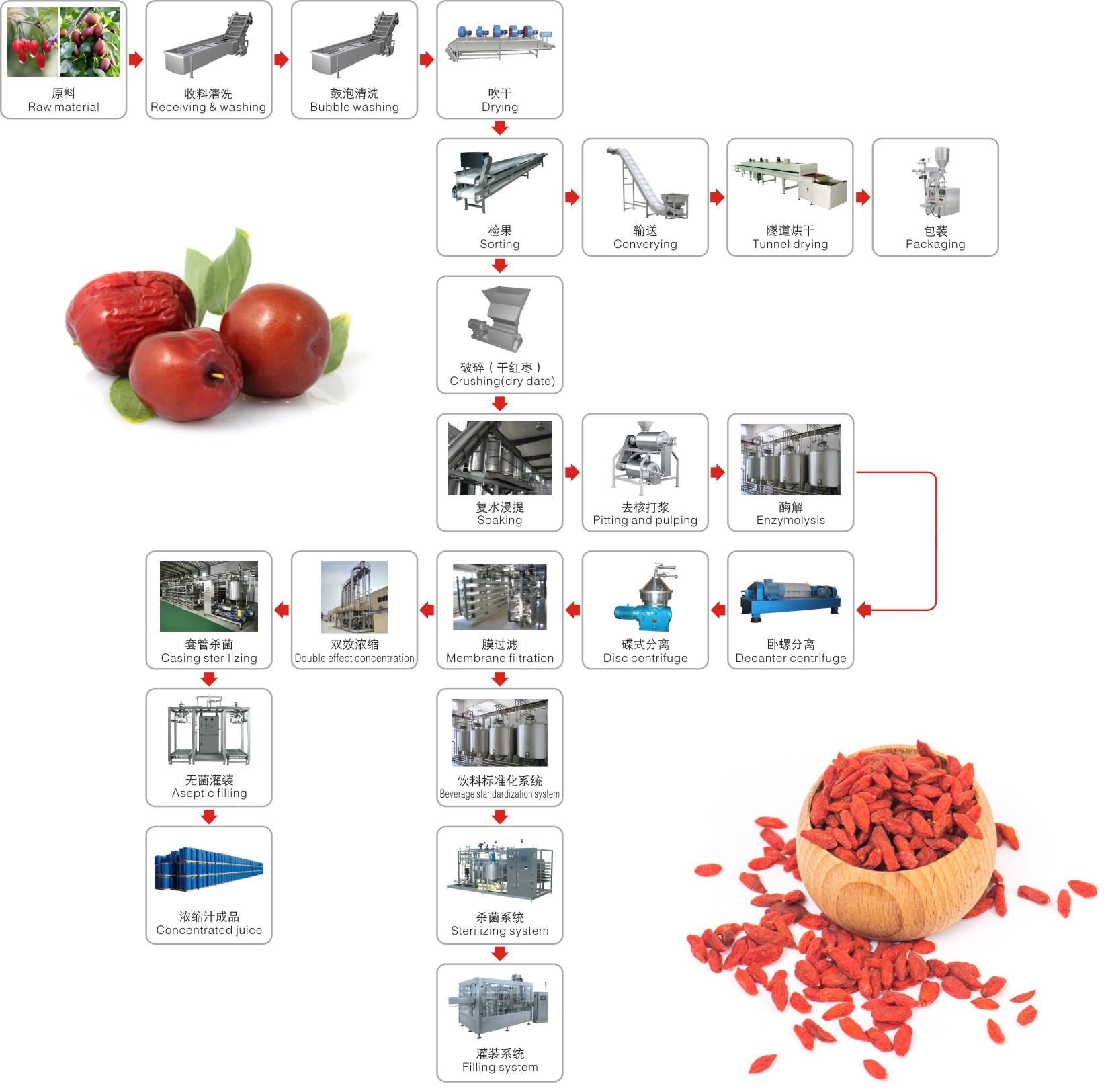 原料
Raw material

收料清洗
Receiving & washing

鼓泡清洗
Bubble washing

吹干
Drying

检果
Sorting

输送
Converying

隧道烘干
Tunnel drying

包装
Packaging

破碎（干红枣）
Crushing(dry date)

复水浸提
Soaking

去核打浆
Pitting and pulping

酶解
Enzymolysis

卧螺分离
Decanter centrifuge

碟式分离
Disc centrifuge

膜过滤
Membrane filtration

双效浓缩
Double effect concentration

套管杀菌
Casing sterilizing

无菌灌装
Aseptic filling

浓缩汁成品
Concentrated juice

饮料标准化系统
Beverage standardization system

杀菌系统
Sterilizing system

灌装系统
Filling system