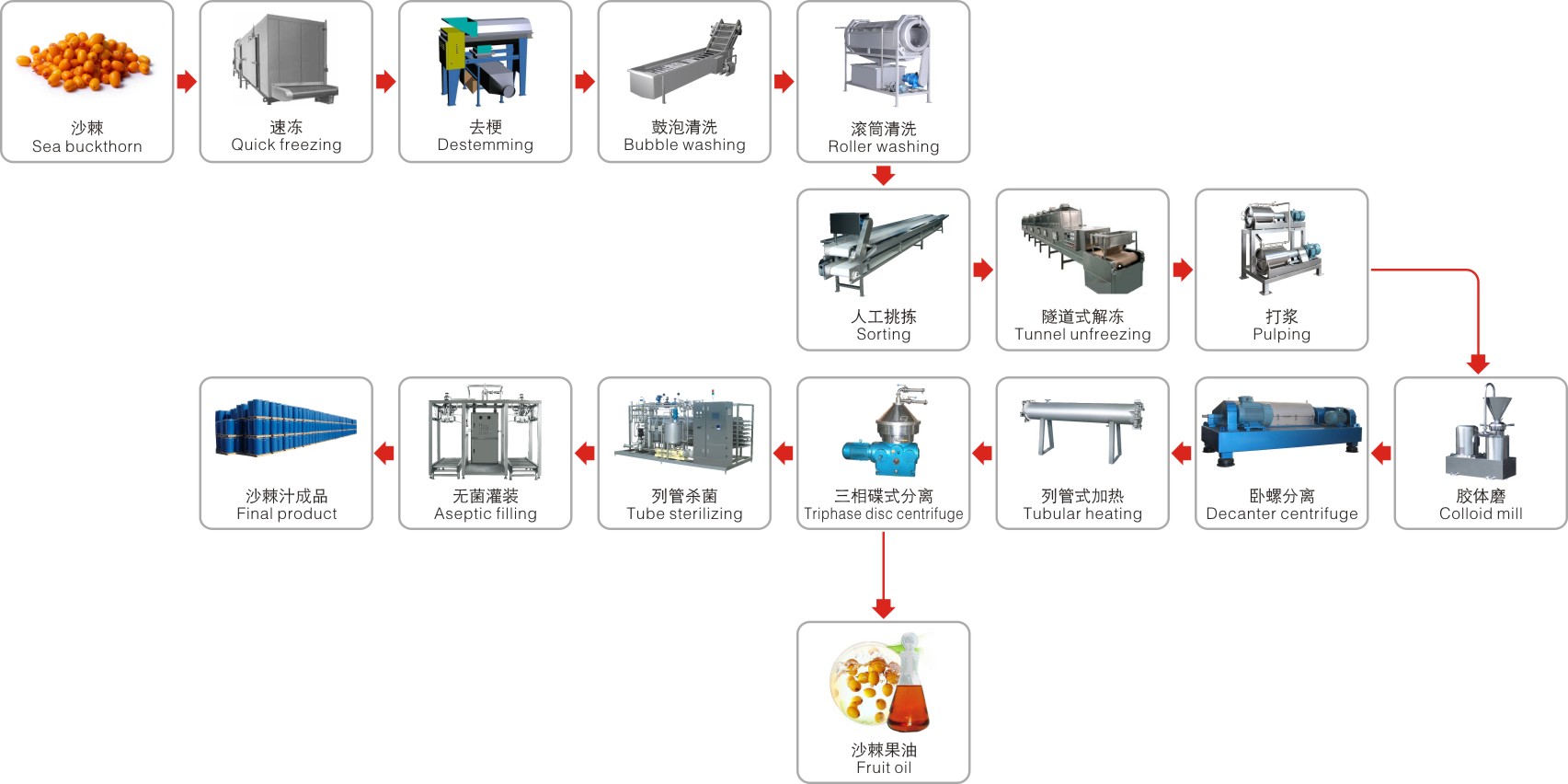 沙棘
Sea buckthorn

速冻
Quick freezing

去梗
Destemming

鼓泡清洗
Bubble washing

滚筒清洗
Roller washing

人工挑拣
Sorting

隧道式解冻
Tunnel unfreezing

打浆
Pulping

胶体磨
Colloid mill

卧螺分离
Decanter centrifuge

列管式加热
Tubular heating

三相碟式分离
Triphase disc centrifuge

列管杀菌
Tube sterilizing

无菌灌装
Aseptic filling

沙棘汁成品
Final product

沙棘果油
Fruit oil